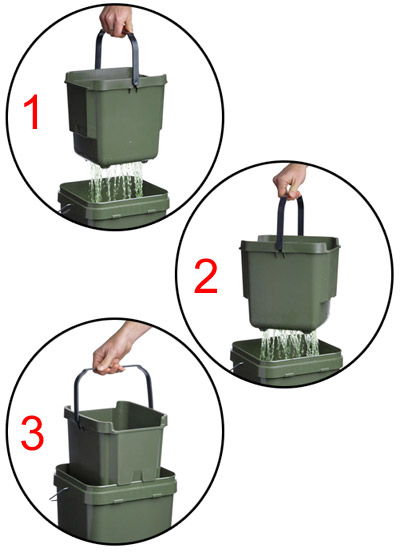 1

2

3